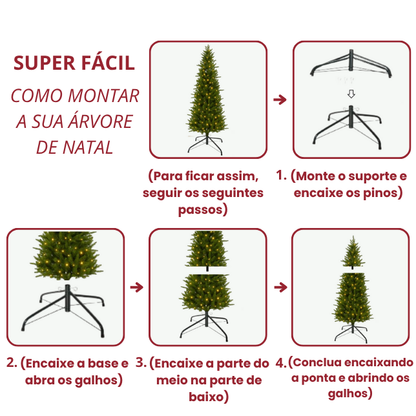 SUPER FÁCIL

COMO MONTAR A SUA ÁRVORE DE NATAL

(Para ficar assim, seguir os seguintes passos)

1. (Monte o suporte e encaixe os pinos)

2. (Encaixe a base e abra os galhos)

3. (Encaixe a parte do meio na parte de baixo)

4. (Conclua encaixando a ponta e abrindo os galhos)