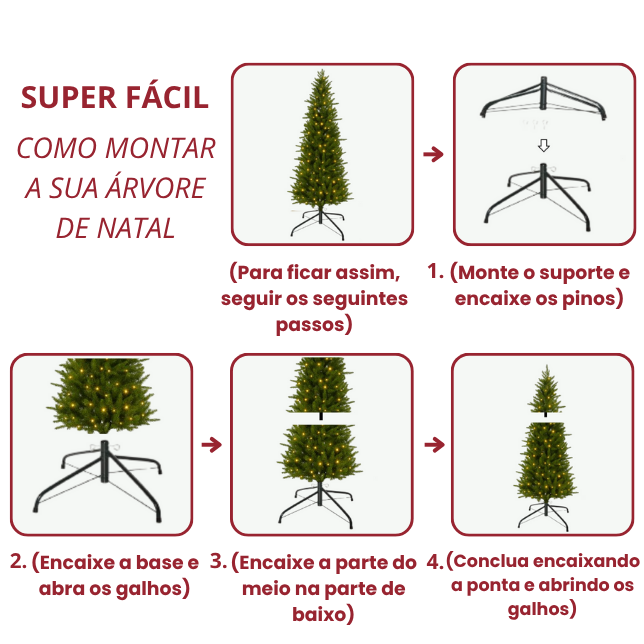 SUPER FÁCIL

COMO MONTAR A SUA ÁRVORE DE NATAL

(Para ficar assim, seguir os seguintes passos)

1. (Monte o suporte e encaixe os pinos)

2. (Encaixe a base e abra os galhos)

3. (Encaixe a parte do meio na parte de baixo)

4. (Conclua encaixando a ponta e abrindo os galhos)