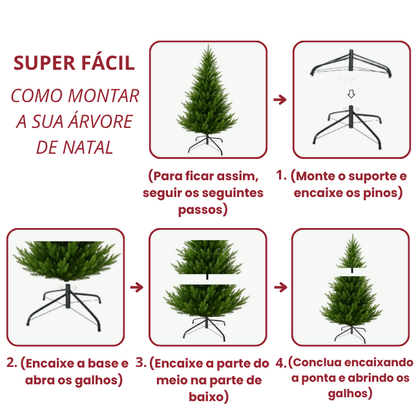 SUPER FÁCIL

COMO MONTAR A SUA ÁRVORE DE NATAL

(Para ficar assim, seguir os seguintes passos)

1. (Monte o suporte e encaixe os pinos)

2. (Encaixe a base e abra os galhos)

3. (Encaixe a parte do meio na parte de baixo)

4. (Conclua encaixando a ponta e abrindo os galhos)