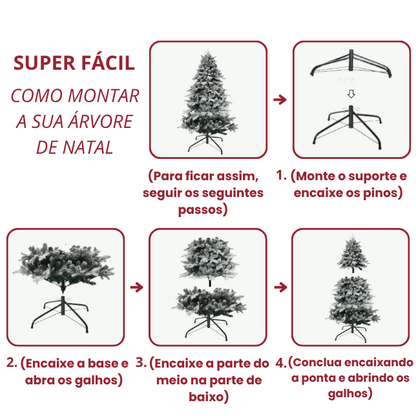 SUPER FÁCIL

COMO MONTAR A SUA ÁRVORE DE NATAL

(Para ficar assim, seguir os seguintes passos)

1. (Monte o suporte e encaixe os pinos)

2. (Encaixe a base e abra os galhos)

3. (Encaixe a parte do meio na parte de baixo)

4. (Conclua encaixando a ponta e abrindo os galhos)